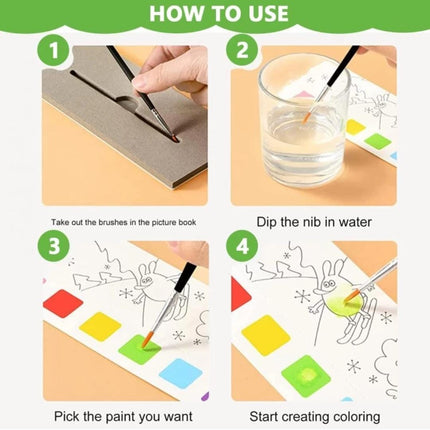 HOW TO USE

1

Take out the brushes in the picture book

2

Dip the nib in water

3

Pick the paint you want

4

Start creating coloring