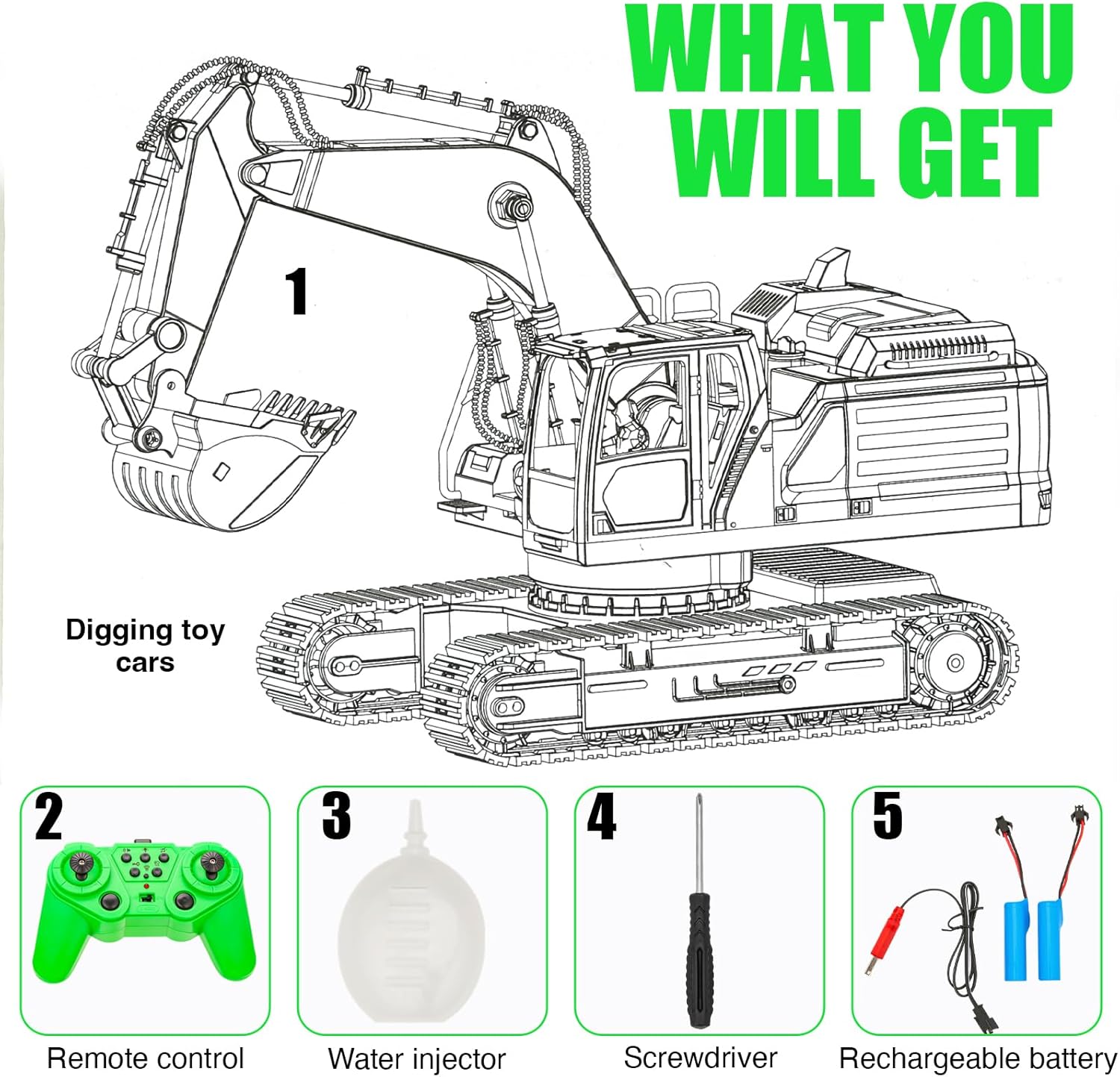 WHAT YOU WILL GET

1

Digging toy cars

2

Remote control

3

Water injector

4

Screwdriver

5

Rechargeable battery