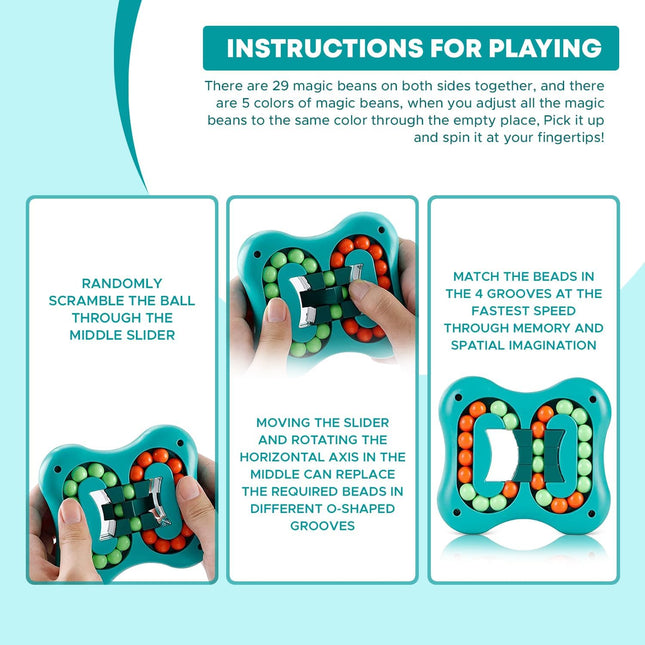 INSTRUCTIONS FOR PLAYING

There are 29 magic beans on both sides together, and there are 5 colors of magic beans, when you adjust all the magic beans to the same color through the empty place, Pick it up and spin it at your fingertips!

RANDOMLY SCRAMBLE THE BALL THROUGH THE MIDDLE SLIDER

MOVING THE SLIDER AND ROTATING THE HORIZONTAL AXIS IN THE MIDDLE CAN REPLACE THE REQUIRED BEADS IN DIFFERENT O-SHAPED GROOVES

MATCH THE BEADS IN THE 4 GROOVES AT THE FASTEST SPEED THROUGH MEMORY AND SPATIAL IMAGINATION